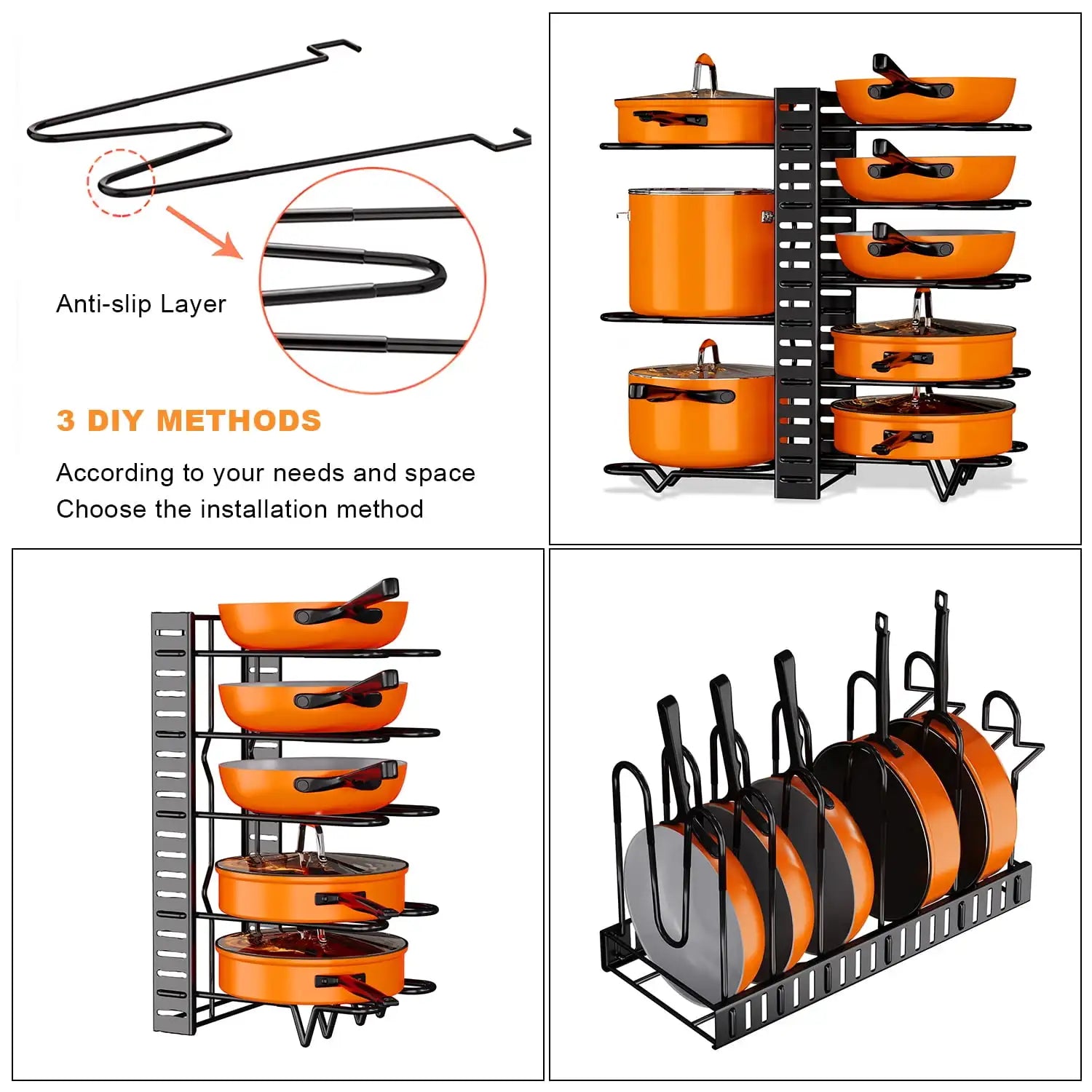 Anti-slip Layer

3 DIY METHODS

According to your needs and space
Choose the installation method